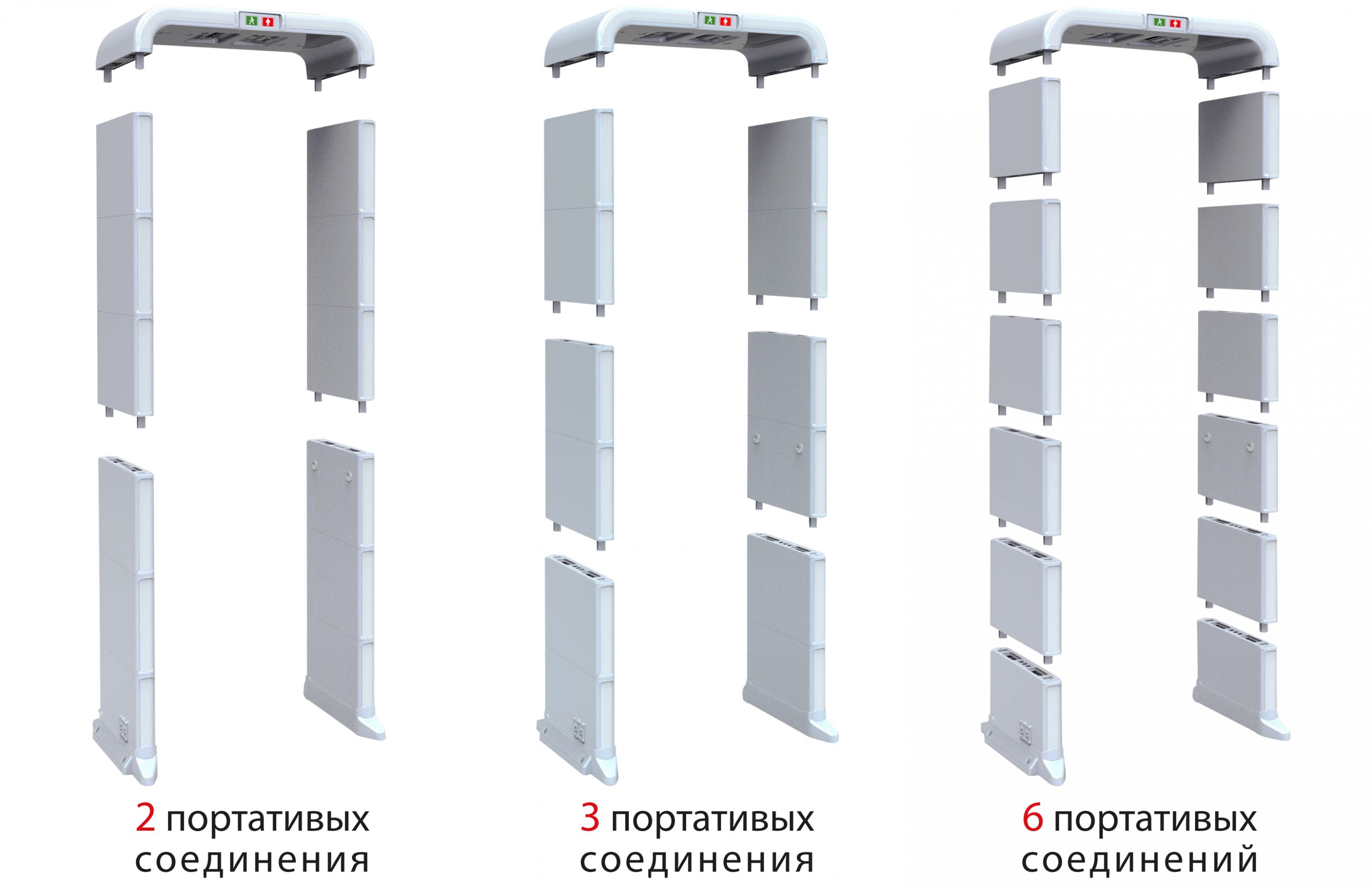 2 портативых соединения

3 портативых соединения

6 портативых соединений